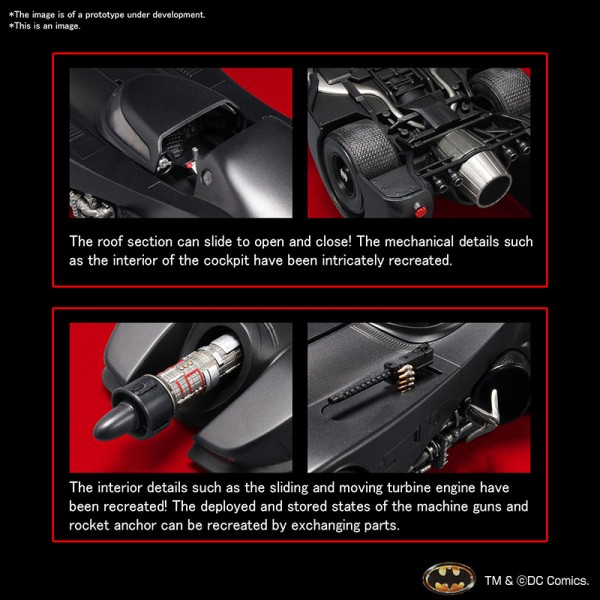 *The image is of a prototype under development.
*This is an image.

The roof section can slide to open and close! The mechanical details such as the interior of the cockpit have been intricately recreated.

The interior details such as the sliding and moving turbine engine have been recreated! The deployed and stored states of the machine guns and rocket anchor can be recreated by exchanging parts.

TM & ©DC Comics.